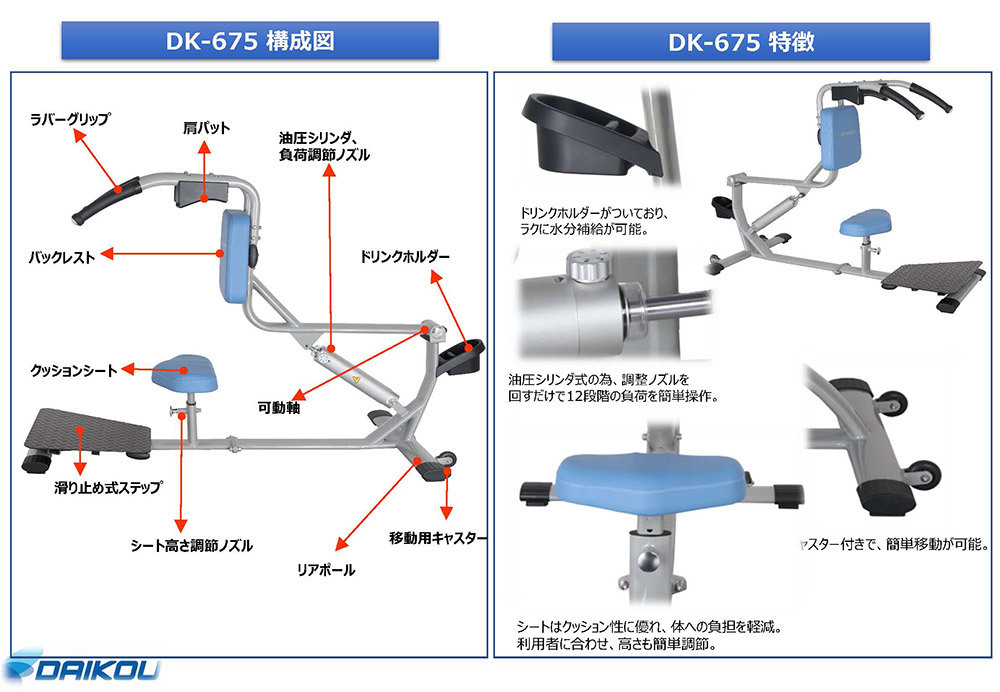 DK-675 構成図

ラバーグリップ

肩パット

油圧シリンダ、負荷調節ノズル

バックレスト

ドリンクホルダー

クッションシート

可動軸

滑り止め式ステップ

シート高さ調節ノズル

リアポール

移動用キャスター

DK-675 特徴

ドリンクホルダーがついており、ラクに水分補給が可能。

油圧シリンダ式の為、調整ノズルを回すだけで12段階の負荷を簡単操作。

ャスター付きで、簡単移動が可能。

シートはクッション性に優れ、体への負担を軽減。利用者に合わせ、高さも簡単調節。

DAIKOU