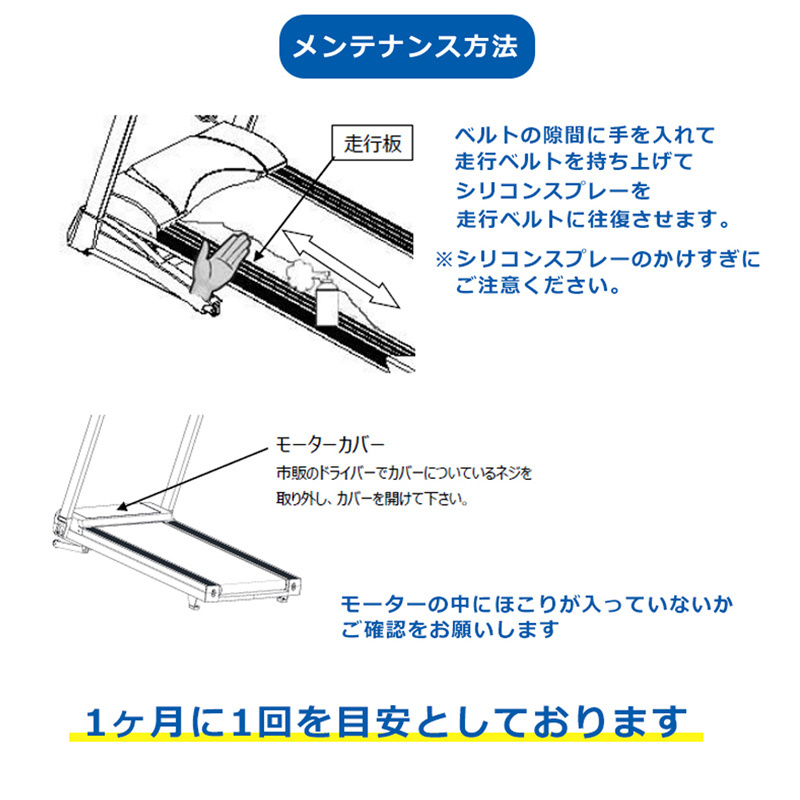 メンテナンス方法

走行板

ベルトの隙間に手を入れて
走行ベルトを持ち上げて
シリコンスプレーを
走行ベルトに往復させます。
※シリコンスプレーのかけすぎに
ご注意ください。

モーターカバー
市販のドライバーでカバーについているネジを
取り外し、カバーを開けて下さい。

モーターの中にほこりが入っていないか
ご確認をお願いします

1ヶ月に1回を目安としております