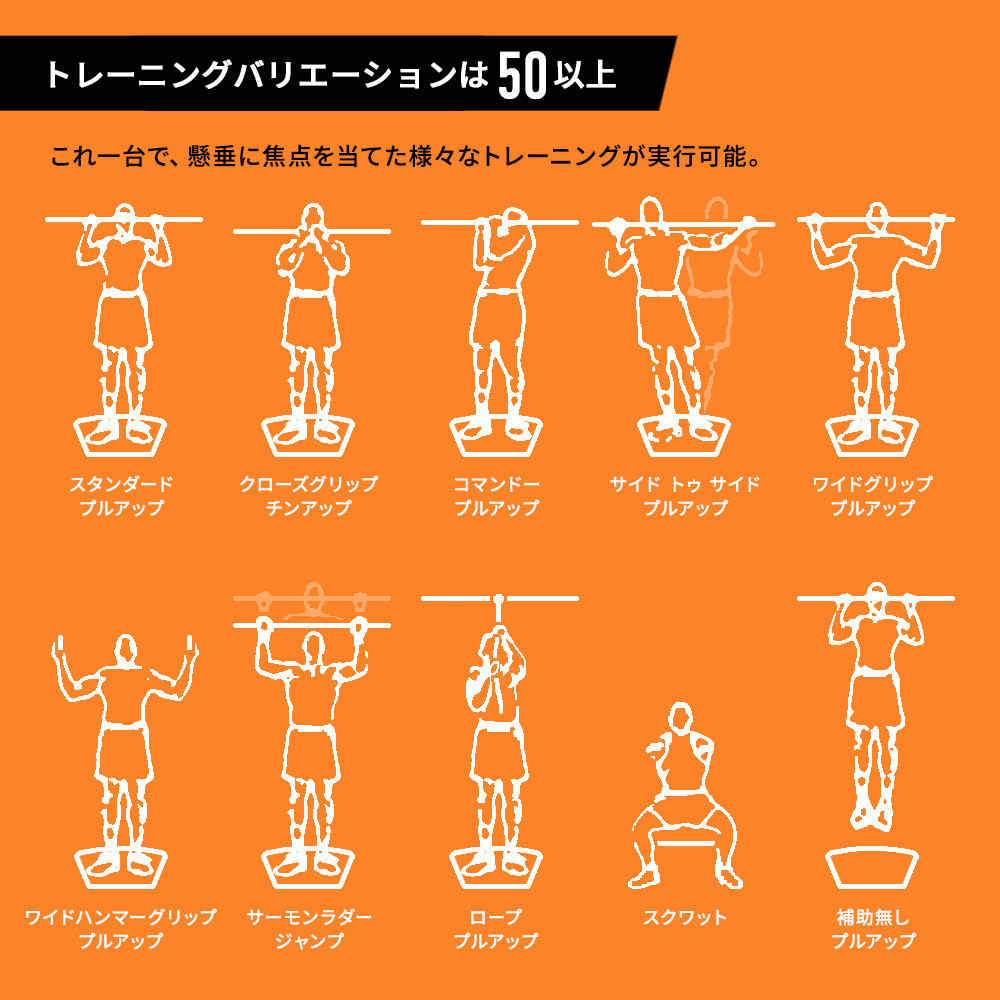 トレーニングバリエーションは50以上

これ一台で、懸垂に焦点を当てた様々なトレーニングが実行可能。

スタンダード
プルアップ

クローズグリップ
チンアップ

コマンドー
プルアップ

サイド トゥ サイド
プルアップ

ワイドグリップ
プルアップ

ワイドハンマーグリップ
プルアップ

サーモンラダー
ジャンプ

ロープ
プルアップ

スクワット

補助無し
プルアップ