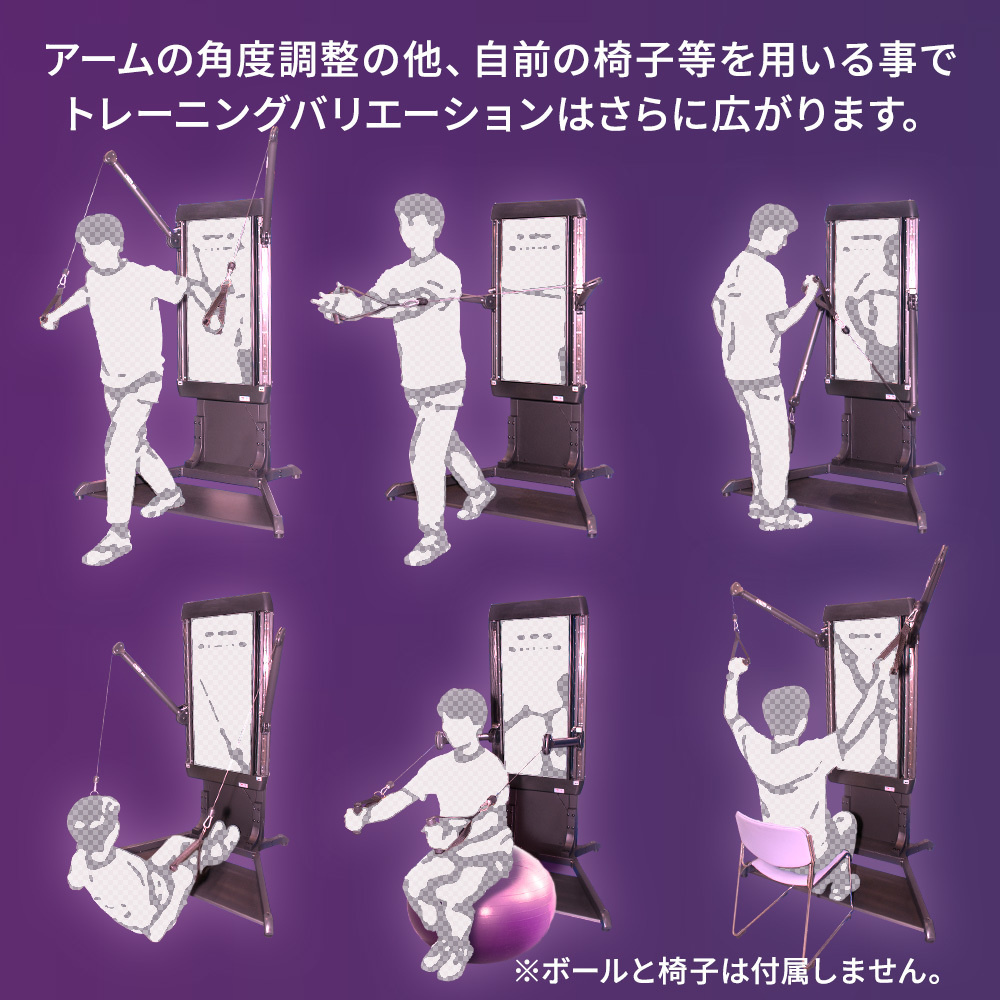 アームの角度調整の他、自前の椅子等を用いる事でトレーニングバリエーションはさらに広がります。

※ボールと椅子は付属しません。