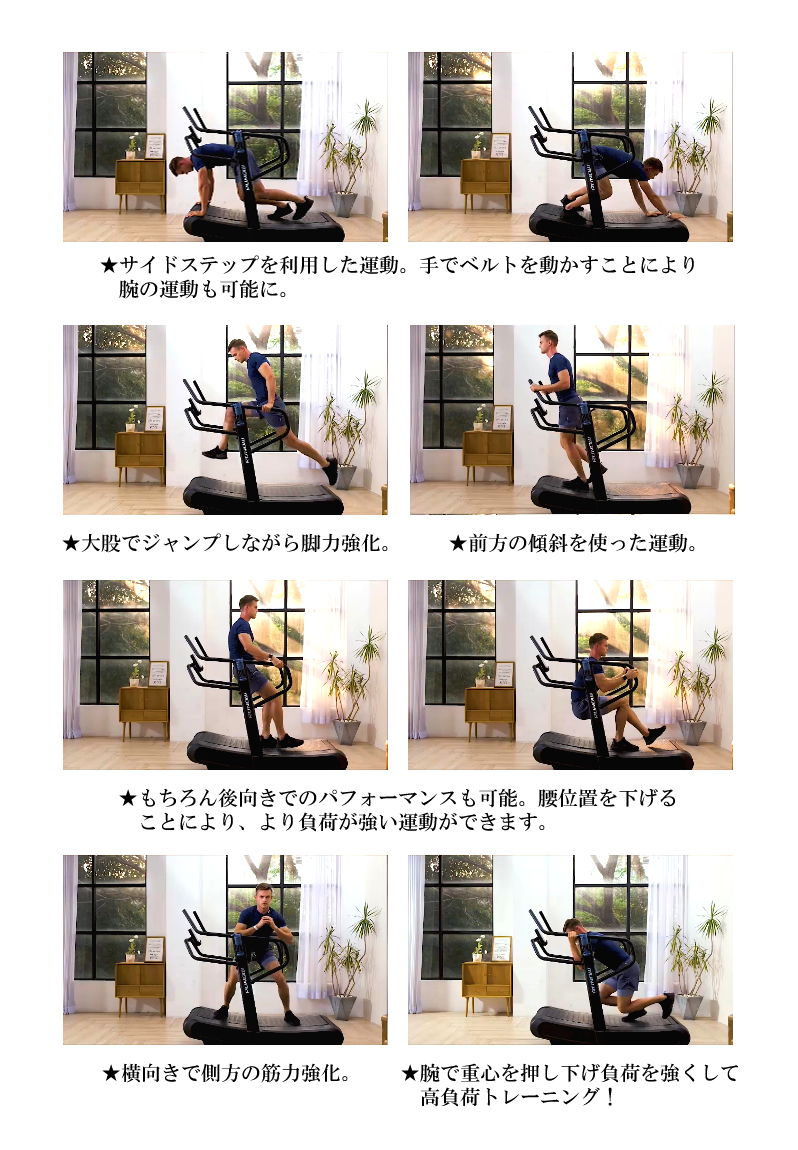 ★サイドステップを利用した運動。手でベルトを動かすことにより腕の運動も可能に。

★大股でジャンプしながら脚力強化。

★前方の傾斜を使った運動。

★もちろん後向きでのパフォーマンスも可能。腰位置を下げることにより、より負荷が強い運動ができます。

★横向きで側方の筋力強化。

★腕で重心を押し下げ負荷を強くして高負荷トレーニング！