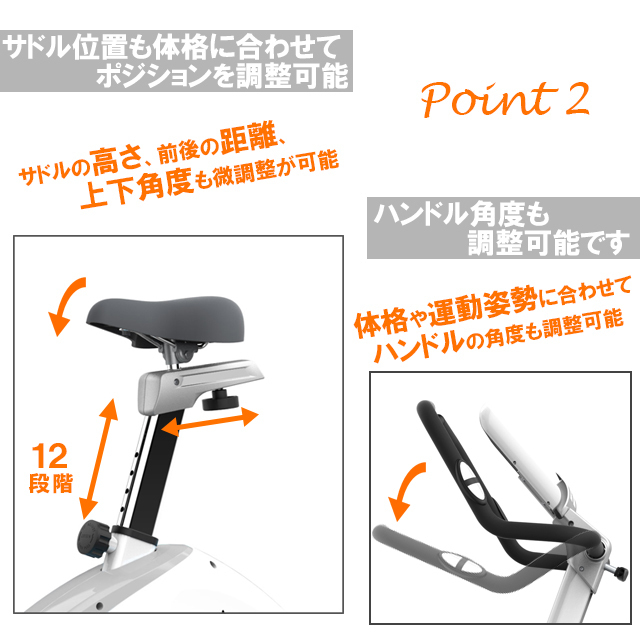 サドル位置も体格に合わせて
ポジションを調整可能

Point 2

サドルの高さ、前後の距離、
上下角度も微調整が可能

ハンドル角度も
調整可能です

体格や運動姿勢に合わせて
ハンドルの角度も調整可能

12
段階