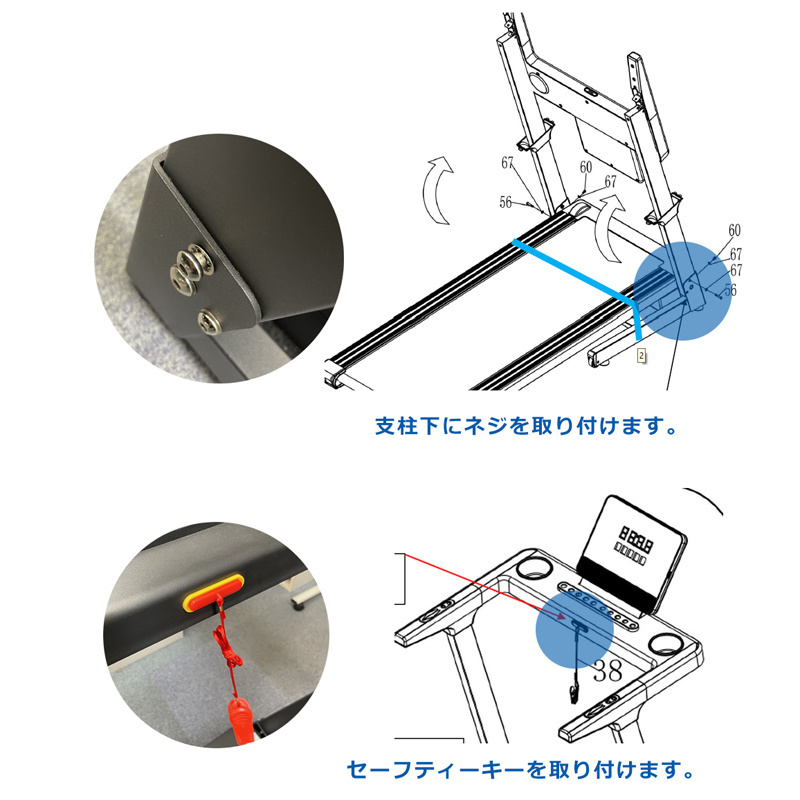 67
60
67
56
60
67
67
56
2

支柱下にネジを取り付けます。

38

セーフティーキーを取り付けます。