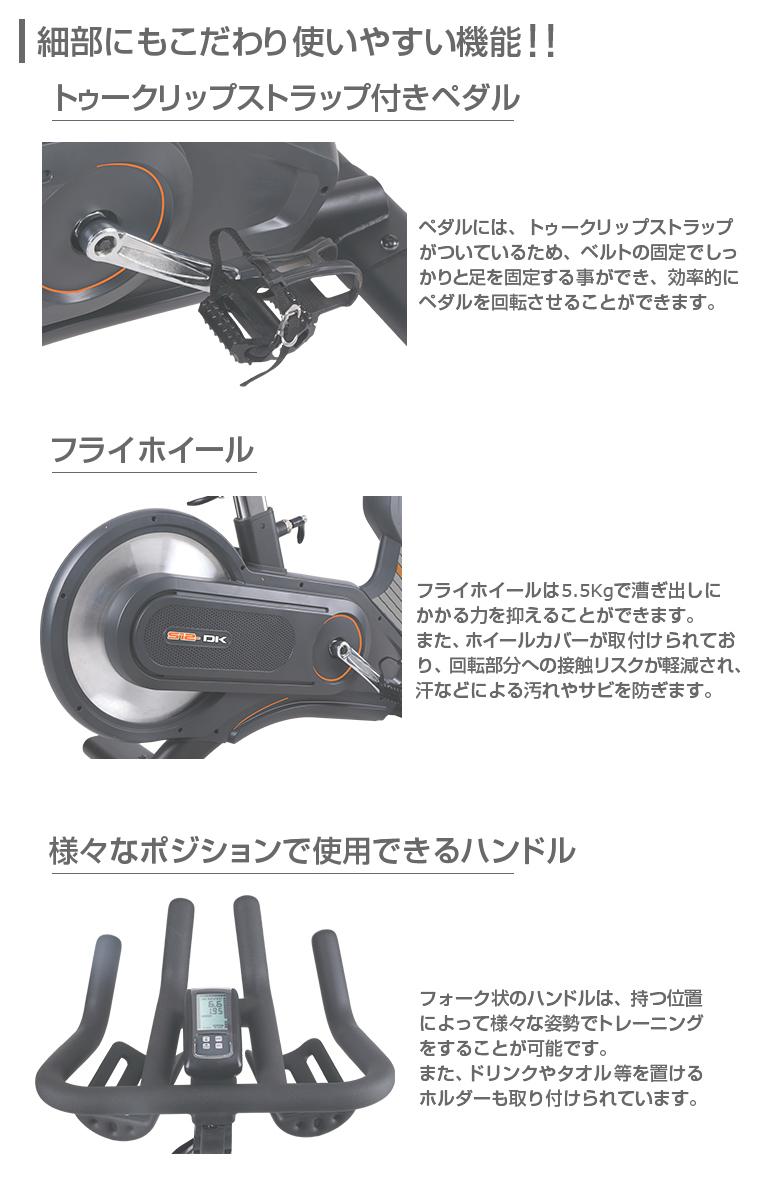 細部にもこだわり使いやすい機能!!

トゥークリップストラップ付きペダル

ペダルには、トゥークリップストラップがついているため、ベルトの固定でしっかりと足を固定する事ができ、効率的にペダルを回転させることができます。

フライホイール

S12-DK

フライホイールは5.5Kgで漕ぎ出しにかかる力を抑えることができます。
また、ホイールカバーが取付けられており、回転部分への接触リスクが軽減され、汗などによる汚れやサビを防ぎます。

様々なポジションで使用できるハンドル

フォーク状のハンドルは、持つ位置によって様々な姿勢でトレーニングをすることが可能です。
また、ドリンクやタオル等を置けるホルダーも取り付けられています。